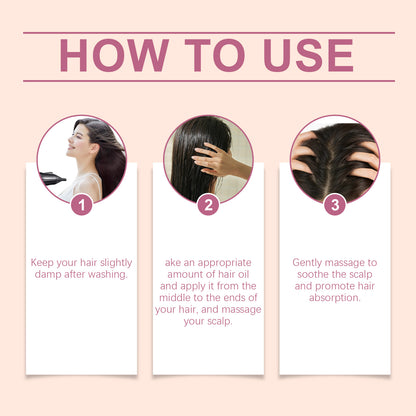 HOW TO USE

1

Keep your hair slightly damp after washing.

2

ake an appropriate amount of hair oil and apply it from the middle to the ends of your hair, and massage your scalp.

3

Gently massage to soothe the scalp and promote hair absorption.